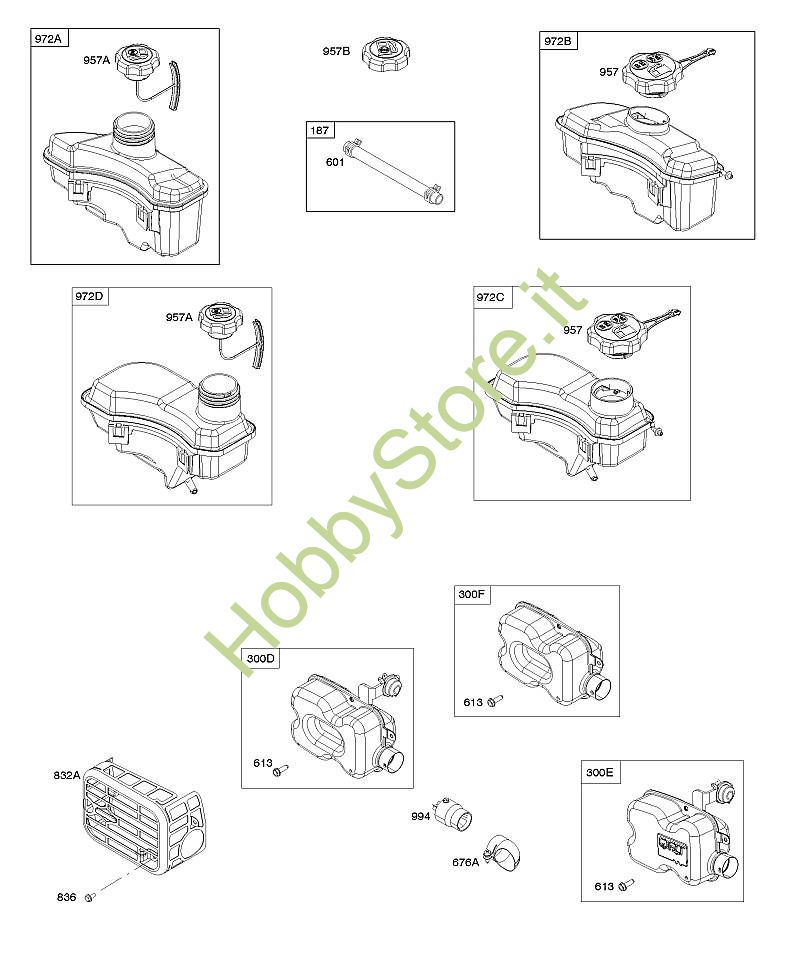 972A
957A

957B

187
601

972B
957

972D
957A

972C
957

HobbyStore.it

300F
613

300D
613

832A

836

994

676A

300E
613